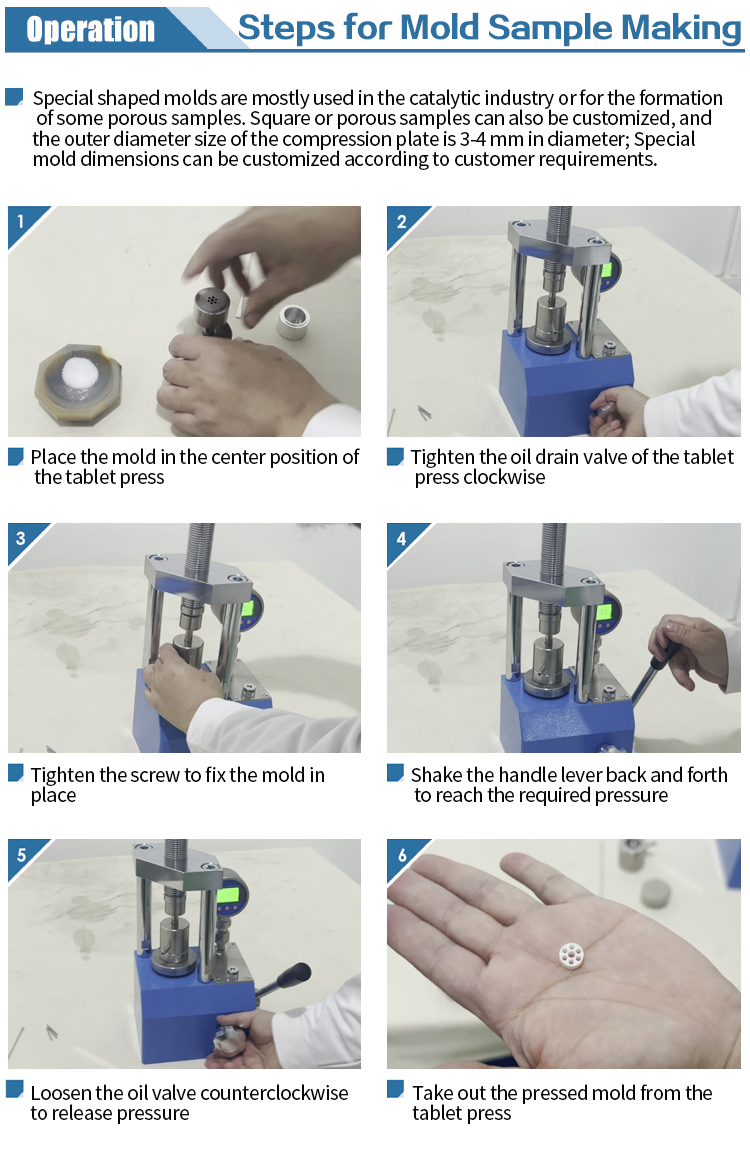 Operation Steps for Mold Sample Making

Special shaped molds are mostly used in the catalytic industry or for the formation of some porous samples. Square or porous samples can also be customized, and the outer diameter size of the compression plate is 3-4 mm in diameter; Special mold dimensions can be customized according to customer requirements.

1

Place the mold in the center position of the tablet press

2

Tighten the oil drain valve of the tablet press clockwise

3

Tighten the screw to fix the mold in place

4

Shake the handle lever back and forth to reach the required pressure

5

Loosen the oil valve counterclockwise to release pressure

6

Take out the pressed mold from the tablet press